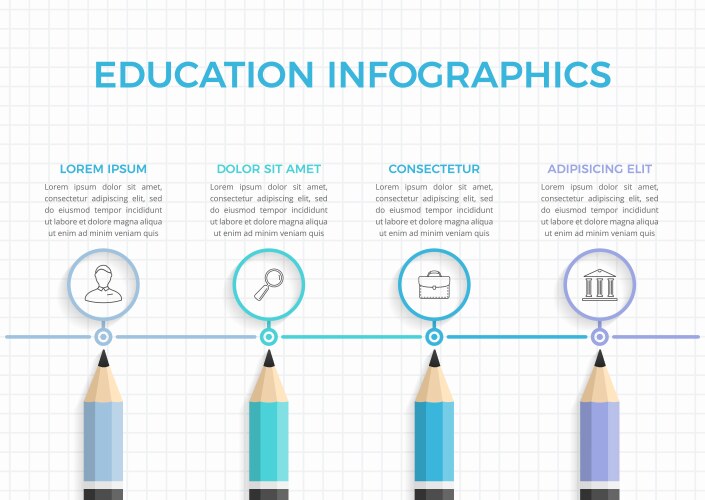 EDUCATION INFOGRAPHICS

LOREM IPSUM

Lorem ipsum dolor sit amet, consectetur adipiscing elit, sed do eiusmod tempor incididunt ut labore et dolore magna aliqua ut enim ad minim veniam quis

DOLOR SIT AMET

Lorem ipsum dolor sit amet, consectetur adipiscing elit, sed do eiusmod tempor incididunt ut labore et dolore magna aliqua ut enim ad minim veniam quis

CONSECTETUR

Lorem ipsum dolor sit amet, consectetur adipiscing elit, sed do eiusmod tempor incididunt ut labore et dolore magna aliqua ut enim ad minim veniam quis

ADIPISICING ELIT

Lorem ipsum dolor sit amet, consectetur adipiscing elit, sed do eiusmod tempor incididunt ut labore et dolore magna aliqua ut enim ad minim veniam quis