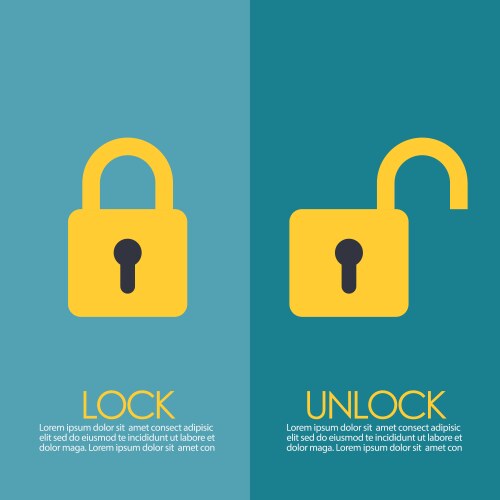 LOCK

Lorem ipsum dolor sit amet consect adipisic elit sed do eiusmod te incididunt ut labore et dolor maga. Lorem ipsum dolor sit amet con

UNLOCK

Lorem ipsum dolor sit amet consect adipisic elit sed do eiusmod te incididunt ut labore et dolor maga. Lorem ipsum dolor sit amet con