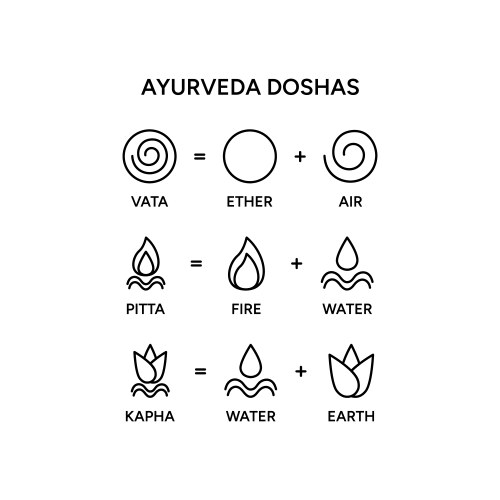 AYURVEDA DOSHAS

VATA = ETHER + AIR

PITTA = FIRE + WATER

KAPHA = WATER + EARTH