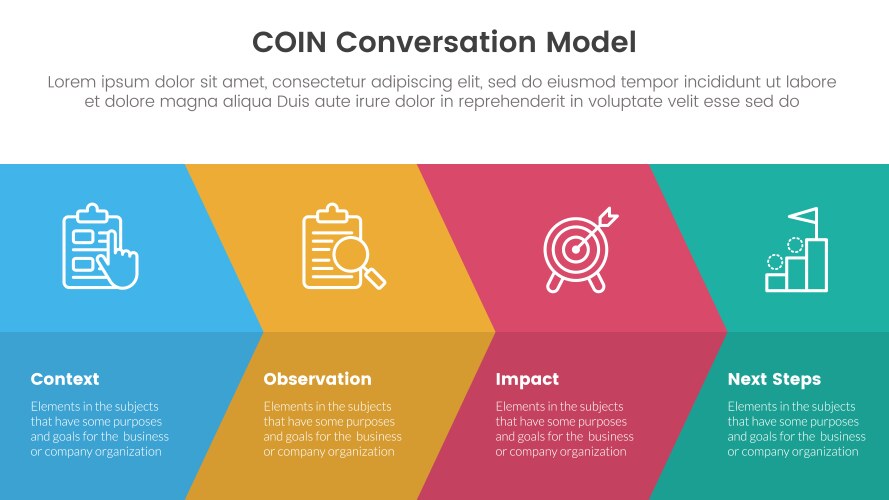 COIN Conversation Model

Lorem ipsum dolor sit amet, consectetur adipiscing elit, sed do eiusmod tempor incididunt ut labore et dolore magna aliqua Duis aute irure dolor in reprehenderit in voluptate velit esse sed do

Context

Elements in the subjects that have some purposes and goals for the business or company organization

Observation

Elements in the subjects that have some purposes and goals for the business or company organization

Impact

Elements in the subjects that have some purposes and goals for the business or company organization

Next Steps

Elements in the subjects that have some purposes and goals for the business or company organization