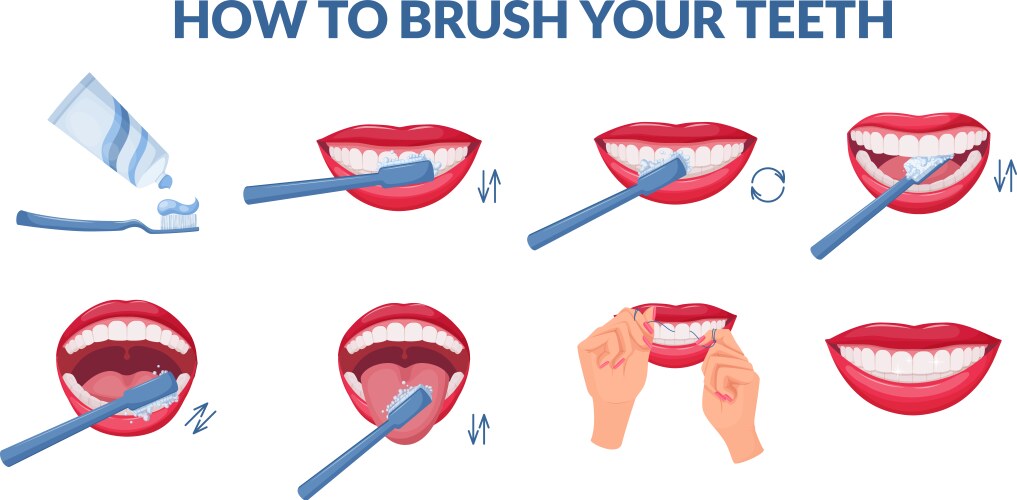 HOW TO BRUSH YOUR TEETH