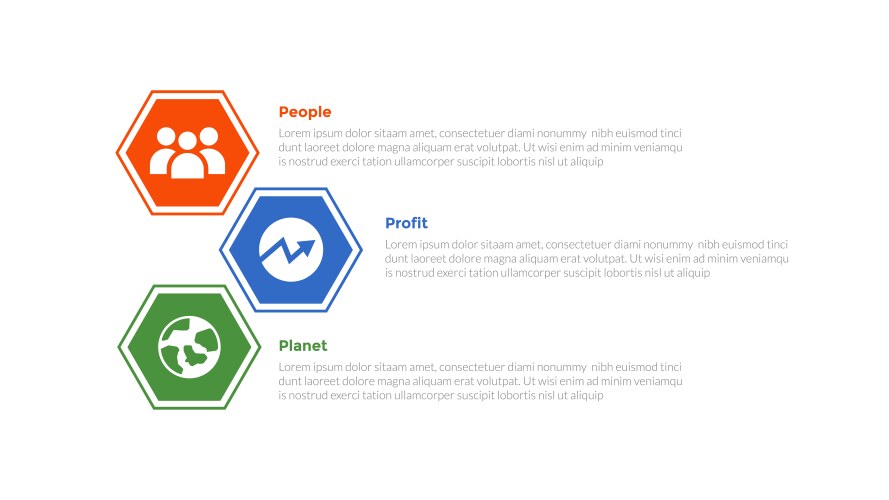 People
Lorem ipsum dolor sitaam amet, consectetuer diami nonummy nibh euismod tinci dunt laoreet dolore magna aliquam erat volutpat. Ut wisi enim ad minim veniamqu is nostrud exerci tation ullamcorper suscipit lobortis nisl ut aliquip

Profit
Lorem ipsum dolor sitaam amet, consectetuer diami nonummy nibh euismod tinci dunt laoreet dolore magna aliquam erat volutpat. Ut wisi enim ad minim veniamqu is nostrud exerci tation ullamcorper suscipit lobortis nisl ut aliquip

Planet
Lorem ipsum dolor sitaam amet, consectetuer diami nonummy nibh euismod tinci dunt laoreet dolore magna aliquam erat volutpat. Ut wisi enim ad minim veniamqu is nostrud exerci tation ullamcorper suscipit lobortis nisl ut aliquip