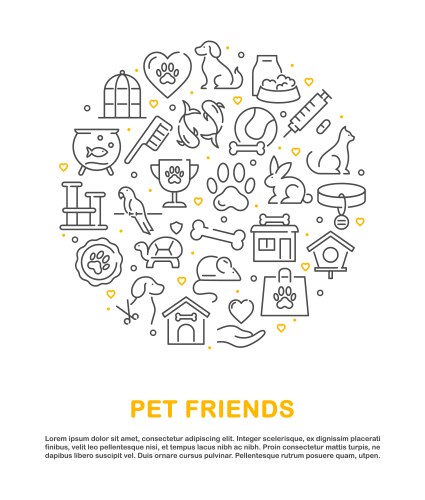 PET FRIENDS

Lorem ipsum dolor sit amet, consectetur adipiscing elit. Integer scelerisque, ex dignissim placerati finibus, velit leo pellentesque nisi, et tempus lacus nibh ac nibh. Proin consectetur mattis turpis, ne dapibus libero suscipit vel. Duis ornare cursus pulvinar. Pellentesque rutrum posuere quam, utpen.