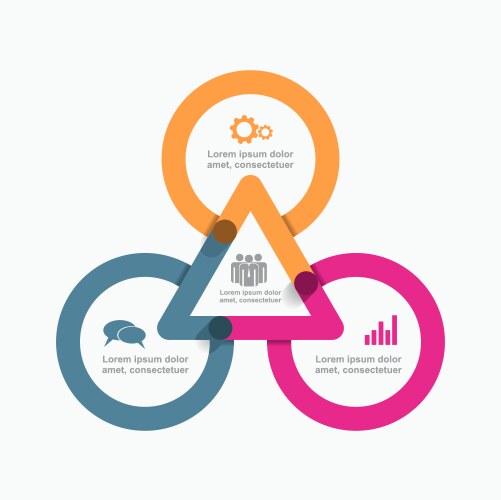 Lorem ipsum dolor amet, consectetuer

Lorem ipsum dolor amet, consectetuer

Lorem ipsum dolor amet, consectetuer

Lorem ipsum dolor amet, consectetuer