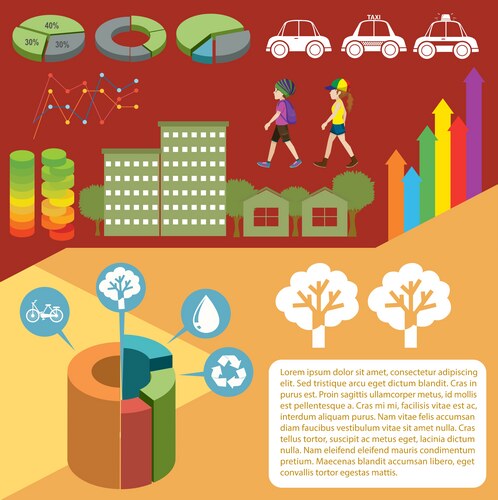 40%
30%
30%

TAXI

Lorem ipsum dolor sit amet, consectetur adipiscing elit. Sed tristique arcu eget dictum blandit. Cras in purus est. Proin sagittis ullamcorper metus, id mollis est pellentesque a. Cras mi mi, facilisis vitae est ac, interdum aliquam purus. Nam vitae felis accumsan diam faucibus vestibulum vitae sit amet nulla. Cras tellus tortor, suscipit ac metus eget, lacinia dictum nulla. Nam eleifend eleifend mauris condimentum pretium. Maecenas blandit accumsan libero, eget convallis tortor egestas mattis.