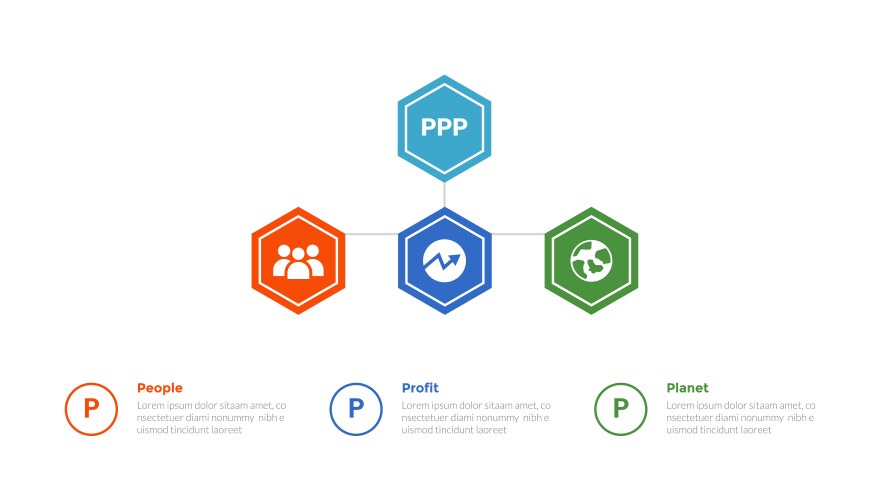 PPP

P

People

Lorem ipsum dolor sitaam amet, co nsectetuer diami nonummy nibh e uismod tincidunt laoreet

P

Profit

Lorem ipsum dolor sitaam amet, co nsectetuer diami nonummy nibh e uismod tincidunt laoreet

P

Planet

Lorem ipsum dolor sitaam amet, co nsectetuer diami nonummy nibh e uismod tincidunt laoreet