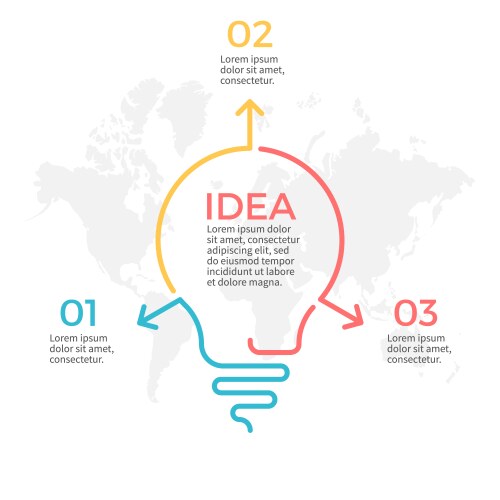 02
Lorem ipsum dolor sit amet, consectetur.

IDEA
Lorem ipsum dolor sit amet, consectetur adipiscing elit, sed do eiusmod tempor incididunt ut labore et dolore magna.

01
Lorem ipsum dolor sit amet, consectetur.

03
Lorem ipsum dolor sit amet, consectetur.