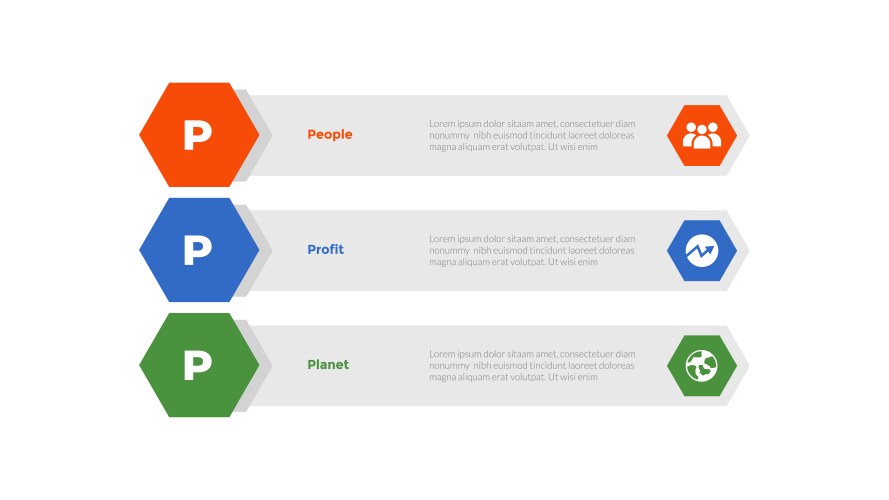 P

People

Lorem ipsum dolor sitaam amet, consectetuer diam nonummy nibh euismod tincidunt laoreet doloreas magna aliquam erat volutpat. Ut wisi enim

P

Profit

Lorem ipsum dolor sitaam amet, consectetuer diam nonummy nibh euismod tincidunt laoreet doloreas magna aliquam erat volutpat. Ut wisi enim

P

Planet

Lorem ipsum dolor sitaam amet, consectetuer diam nonummy nibh euismod tincidunt laoreet doloreas magna aliquam erat volutpat. Ut wisi enim