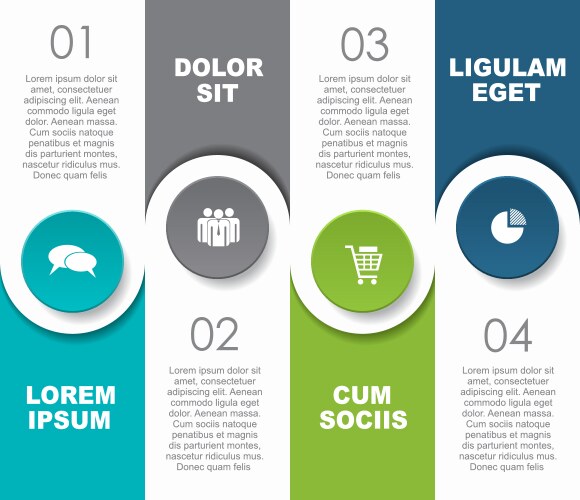 01

Lorem ipsum dolor sit amet, consectetuer adipiscing elit. Aenean commodo ligula eget dolor. Aenean massa. Cum sociis natoque penatibus et magnis dis parturient montes, nascetur ridiculus mus. Donec quam felis

LOREM IPSUM

DOLOR SIT

02

Lorem ipsum dolor sit amet, consectetuer adipiscing elit. Aenean commodo ligula eget dolor. Aenean massa. Cum sociis natoque penatibus et magnis dis parturient montes, nascetur ridiculus mus. Donec quam felis

03

Lorem ipsum dolor sit amet, consectetuer adipiscing elit. Aenean commodo ligula eget dolor. Aenean massa. Cum sociis natoque penatibus et magnis dis parturient montes, nascetur ridiculus mus. Donec quam felis

CUM SOCIIS

LIGULAM EGET

04

Lorem ipsum dolor sit amet, consectetuer adipiscing elit. Aenean commodo ligula eget dolor. Aenean massa. Cum sociis natoque penatibus et magnis dis parturient montes, nascetur ridiculus mus. Donec quam felis