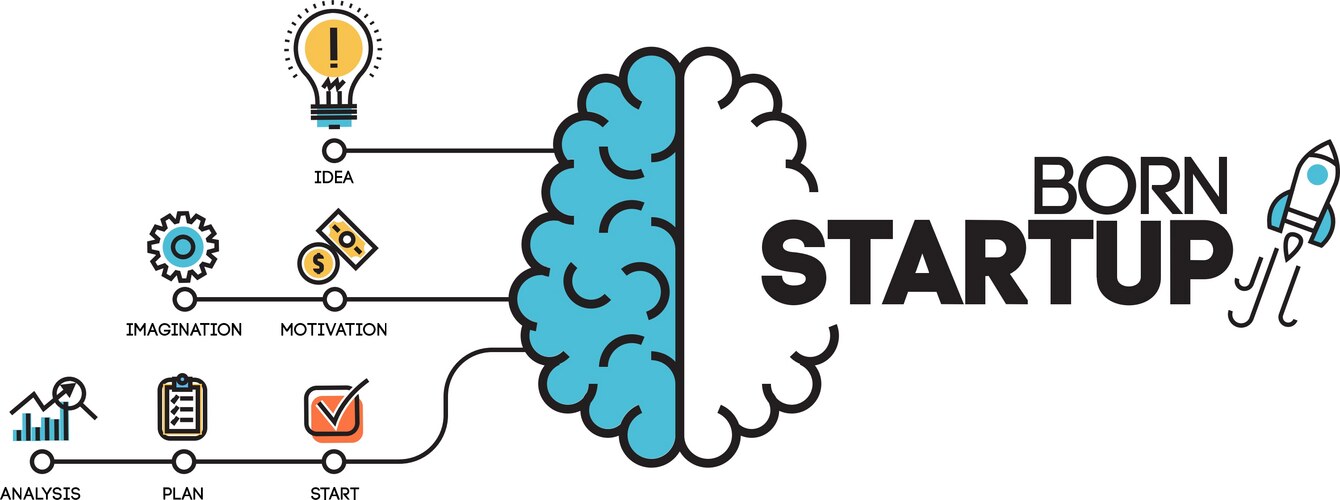 IDEA

IMAGINATION

MOTIVATION

ANALYSIS

PLAN

START

BORN
STARTUP