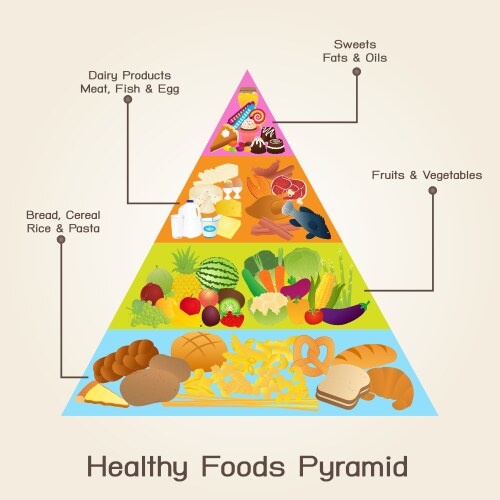 Sweets
Fats & Oils

Dairy Products
Meat, Fish & Egg

Fruits & Vegetables

Bread, Cereal
Rice & Pasta

Healthy Foods Pyramid