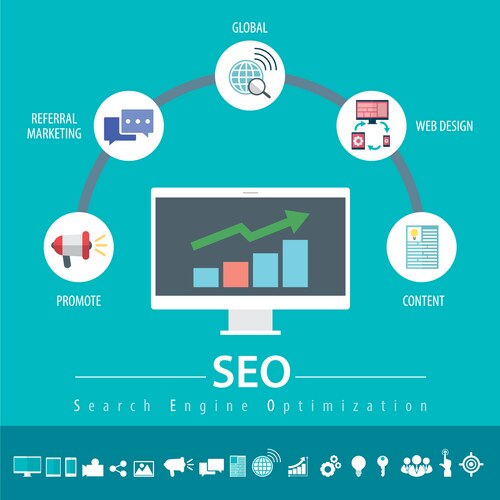 GLOBAL

REFERRAL MARKETING

WEB DESIGN

PROMOTE

CONTENT

SEO

Search Engine Optimization