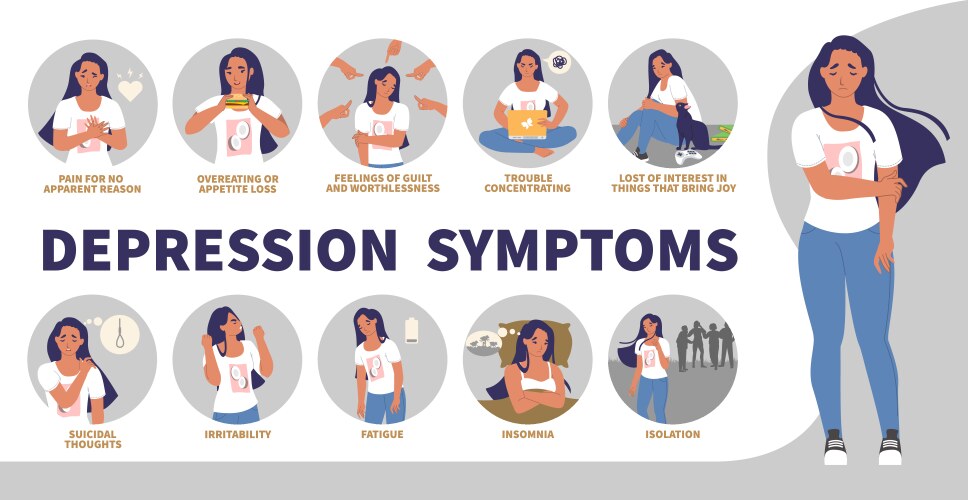 PAIN FOR NO APPARENT REASON

OVEREATING OR APPETITE LOSS

FEELINGS OF GUILT AND WORTHLESSNESS

TROUBLE CONCENTRATING

LOST OF INTEREST IN THINGS THAT BRING JOY

DEPRESSION SYMPTOMS

SUICIDAL THOUGHTS

IRRITABILITY

FATIGUE

INSOMNIA

ISOLATION