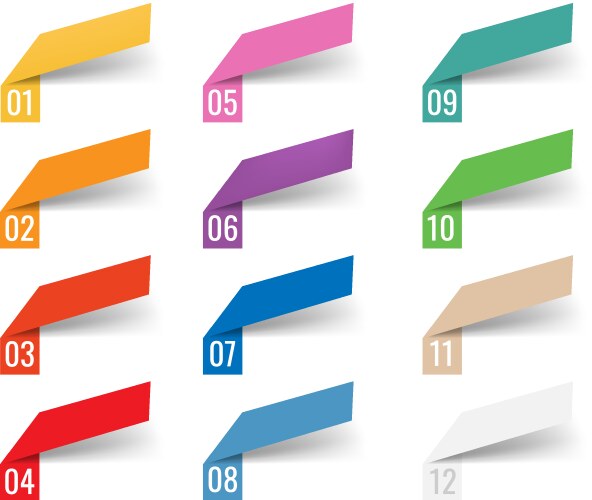 01

02

03

04

05

06

07

08

09

10

11

12