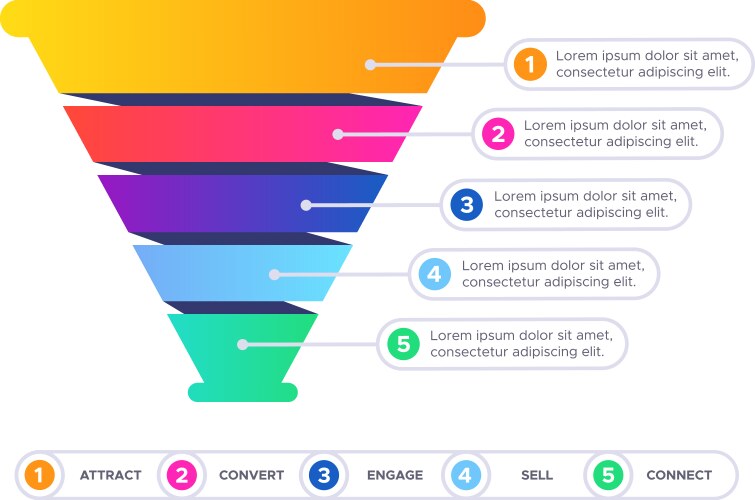 1 Lorem ipsum dolor sit amet, consectetur adipiscing elit.

2 Lorem ipsum dolor sit amet, consectetur adipiscing elit.

3 Lorem ipsum dolor sit amet, consectetur adipiscing elit.

4 Lorem ipsum dolor sit amet, consectetur adipiscing elit.

5 Lorem ipsum dolor sit amet, consectetur adipiscing elit.

1 ATTRACT 2 CONVERT 3 ENGAGE 4 SELL 5 CONNECT