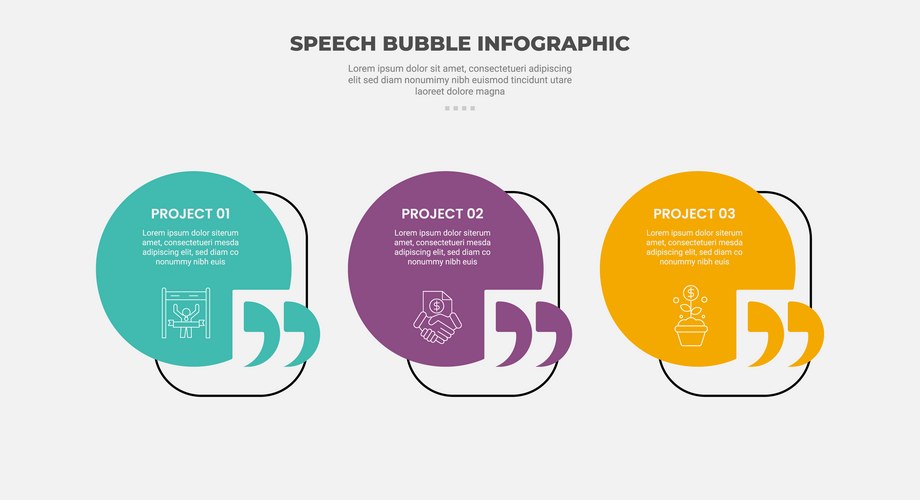 SPEECH BUBBLE INFOGRAPHIC

Lorem ipsum dolor sit amet, consectetueri adipiscing elit sed diam nonumimy nibh euismod tincidunt utare laoreet dolore magna

PROJECT 01

Lorem ipsum dolor siterum amet, consectetueri mesda adipiscing elit, sed diam co nonummy nibh euis

PROJECT 02

Lorem ipsum dolor siterum amet, consectetueri mesda adipiscing elit, sed diam co nonummy nibh euis

PROJECT 03

Lorem ipsum dolor siterum amet, consectetueri mesda adipiscing elit, sed diam co nonummy nibh euis