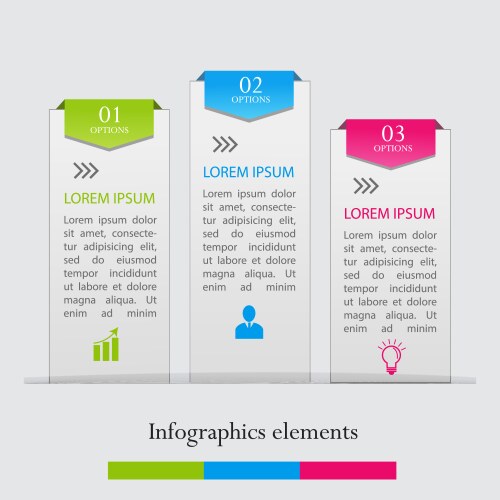 01
OPTIONS

LOREM IPSUM

Lorem ipsum dolor sit amet, consectetur adipisicing elit, sed do eiusmod tempor incididunt ut labore et dolore magna aliqua. Ut enim ad minim

02
OPTIONS

LOREM IPSUM

Lorem ipsum dolor sit amet, consectetur adipisicing elit, sed do eiusmod tempor incididunt ut labore et dolore magna aliqua. Ut enim ad minim

03
OPTIONS

LOREM IPSUM

Lorem ipsum dolor sit amet, consectetur adipisicing elit, sed do eiusmod tempor incididunt ut labore et dolore magna aliqua. Ut enim ad minim

Infographics elements