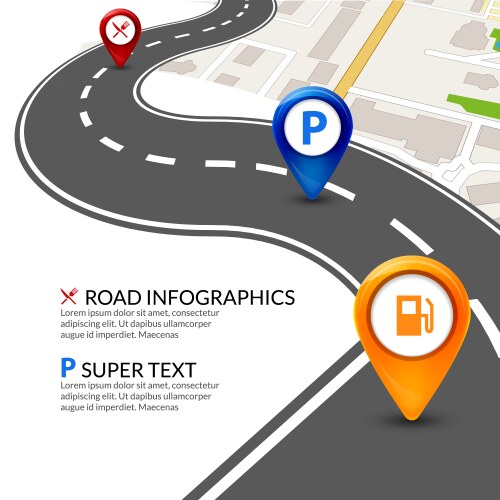 P

ROAD INFOGRAPHICS
Lorem ipsum dolor sit amet, consectetur adipiscing elit. Ut dapibus ullamcorper augue id imperdiet. Maecenas

P SUPER TEXT
Lorem ipsum dolor sit amet, consectetur adipiscing elit. Ut dapibus ullamcorper augue id imperdiet. Maecenas