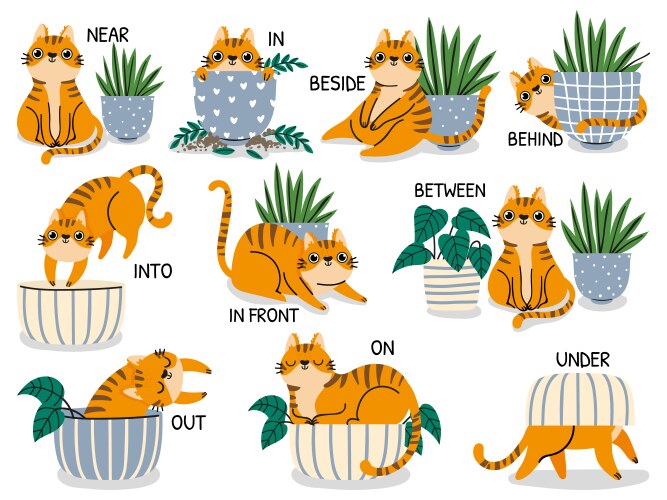 NEAR
IN
BESIDE
BEHIND
INTO
IN FRONT
BETWEEN
OUT
ON
UNDER