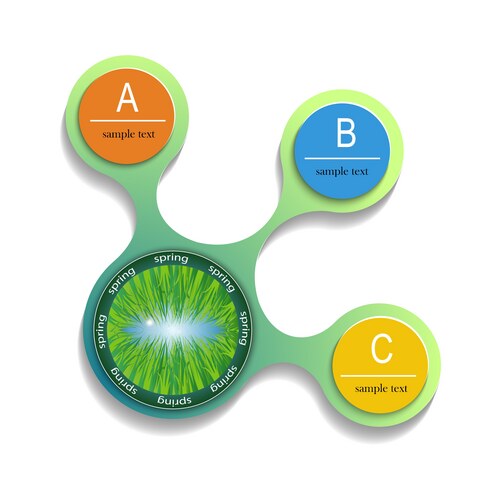 A
sample text

B
sample text

spring spring spring spring spring spring spring spring

C
sample text