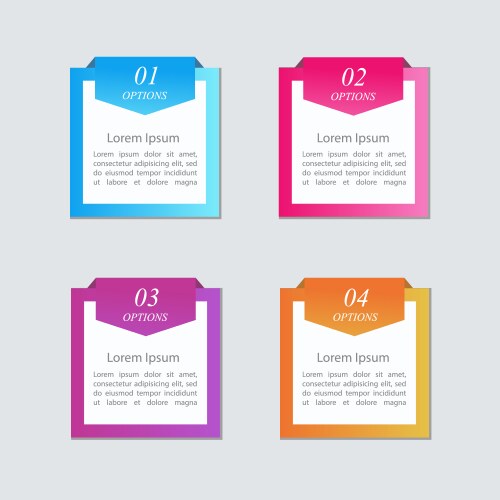 01
OPTIONS

Lorem Ipsum

Lorem ipsum dolor sit amet, consectetur adipisicing elit, sed do eiusmod tempor incididunt ut labore et dolore magna

02
OPTIONS

Lorem Ipsum

Lorem ipsum dolor sit amet, consectetur adipisicing elit, sed do eiusmod tempor incididunt ut labore et dolore magna

03
OPTIONS

Lorem Ipsum

Lorem ipsum dolor sit amet, consectetur adipisicing elit, sed do eiusmod tempor incididunt ut labore et dolore magna

04
OPTIONS

Lorem Ipsum

Lorem ipsum dolor sit amet, consectetur adipisicing elit, sed do eiusmod tempor incididunt ut labore et dolore magna