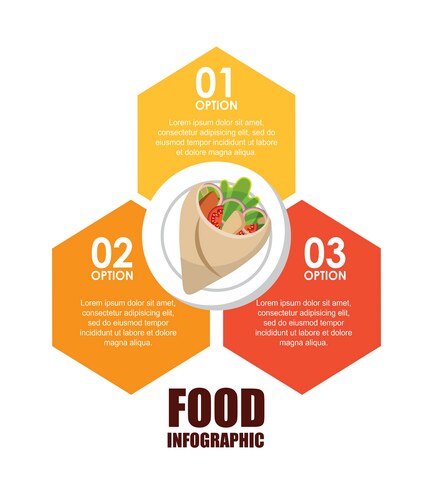 01
OPTION

Lorem ipsum dolor sit amet, consectetur adipisicing elit, sed do eiusmod tempor incididunt ut labore et dolore magna aliqua.

02
OPTION

Lorem ipsum dolor sit amet, consectetur adipisicing elit, sed do eiusmod tempor incididunt ut labore et dolore magna aliqua.

03
OPTION

Lorem ipsum dolor sit amet, consectetur adipisicing elit, sed do eiusmod tempor incididunt ut labore et dolore magna aliqua.

FOOD
INFOGRAPHIC