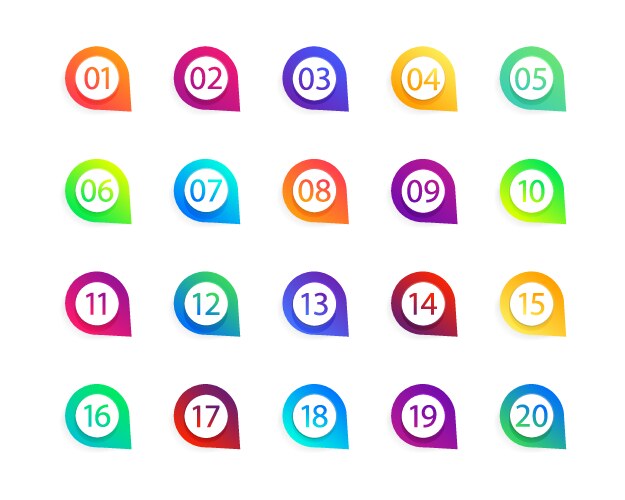 01 02 03 04 05

06 07 08 09 10

11 12 13 14 15

16 17 18 19 20