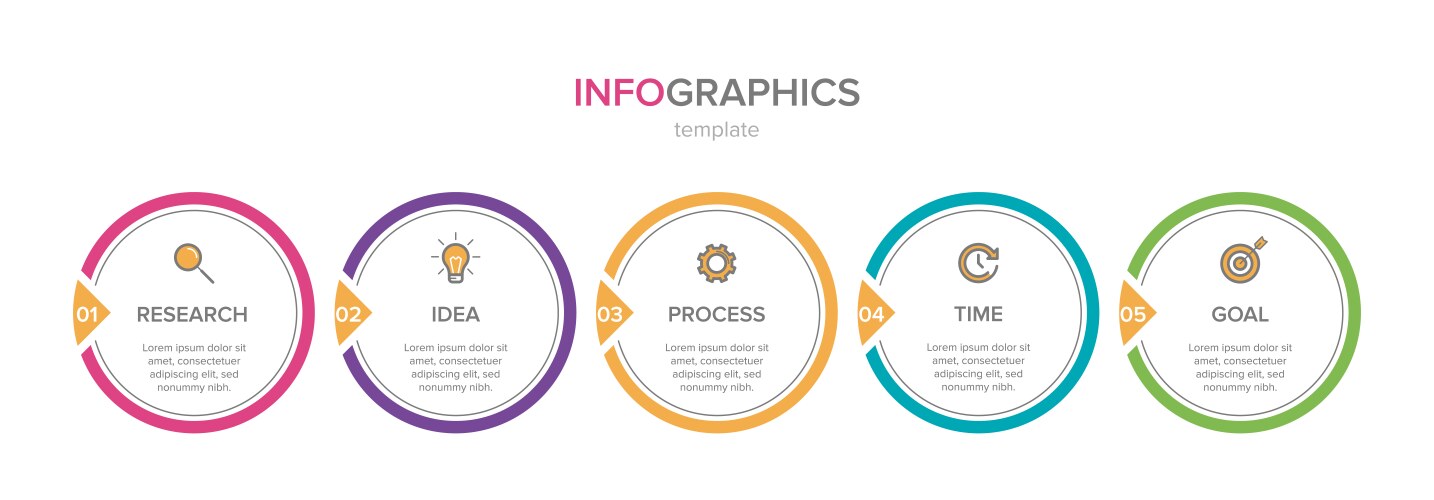 INFOGRAPHICS
template

01 RESEARCH
Lorem ipsum dolor sit amet, consectetuer adipiscing elit, sed nonummy nibh.

02 IDEA
Lorem ipsum dolor sit amet, consectetuer adipiscing elit, sed nonummy nibh.

03 PROCESS
Lorem ipsum dolor sit amet, consectetuer adipiscing elit, sed nonummy nibh.

04 TIME
Lorem ipsum dolor sit amet, consectetuer adipiscing elit, sed nonummy nibh.

05 GOAL
Lorem ipsum dolor sit amet, consectetuer adipiscing elit, sed nonummy nibh.