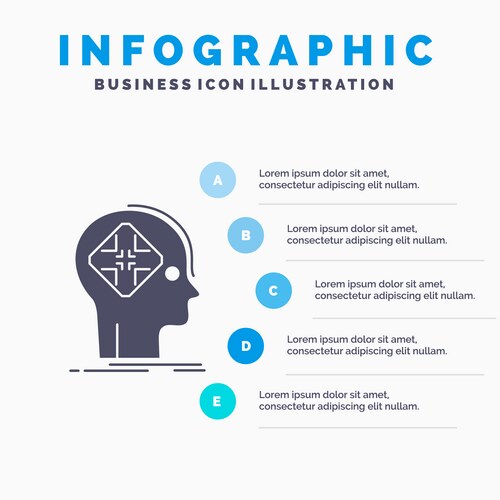 INFOGRAPHIC
BUSINESS ICON ILLUSTRATION

A
Lorem ipsum dolor sit amet, consectetur adipiscing elit nullam.

B
Lorem ipsum dolor sit amet, consectetur adipiscing elit nullam.

C
Lorem ipsum dolor sit amet, consectetur adipiscing elit nullam.

D
Lorem ipsum dolor sit amet, consectetur adipiscing elit nullam.

E
Lorem ipsum dolor sit amet, consectetur adipiscing elit nullam.