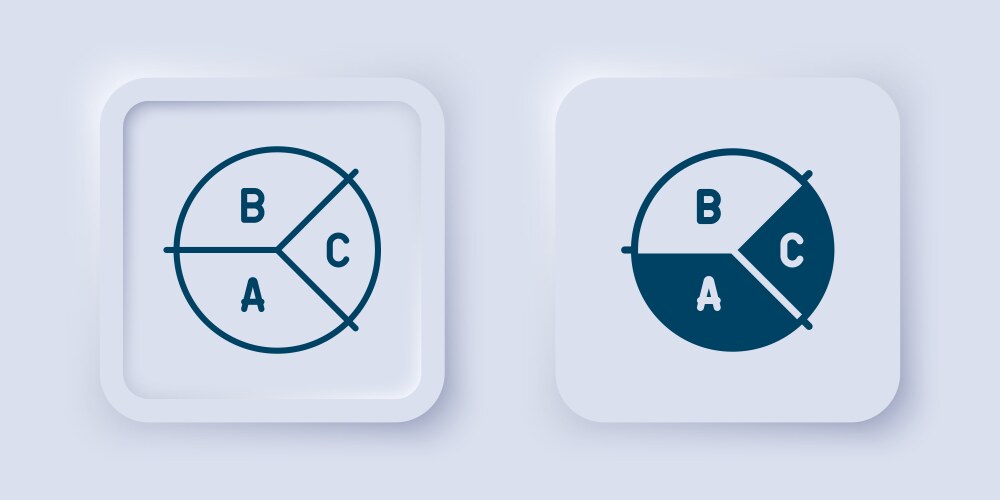 B
C
A

B
C
A