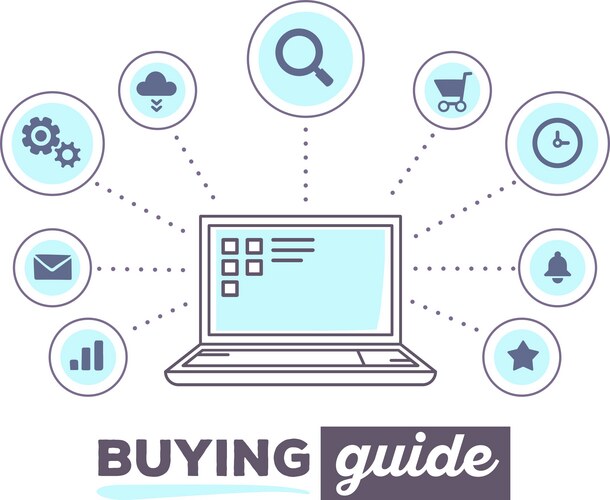 BUYING guide