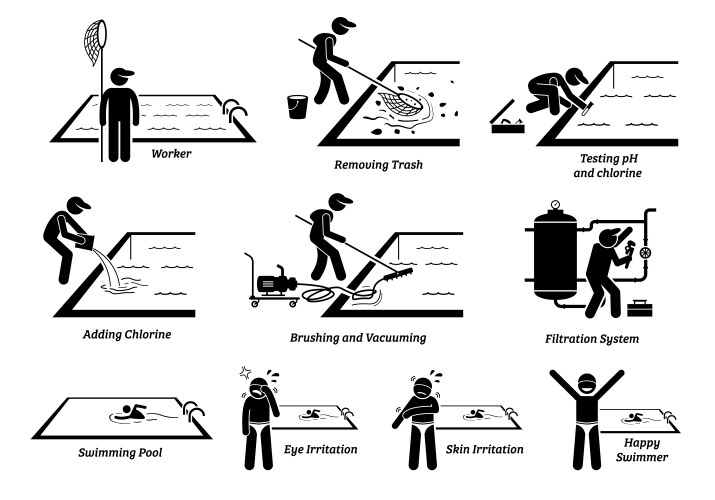 Worker

Removing Trash

Testing pH and chlorine

Adding Chlorine

Brushing and Vacuuming

Filtration System

Swimming Pool

Eye Irritation

Skin Irritation

Happy Swimmer