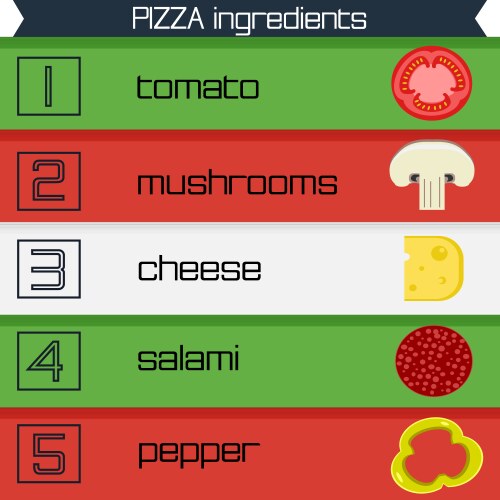 PIZZA ingredients

1 tomato

2 mushrooms

3 cheese

4 salami

5 pepper