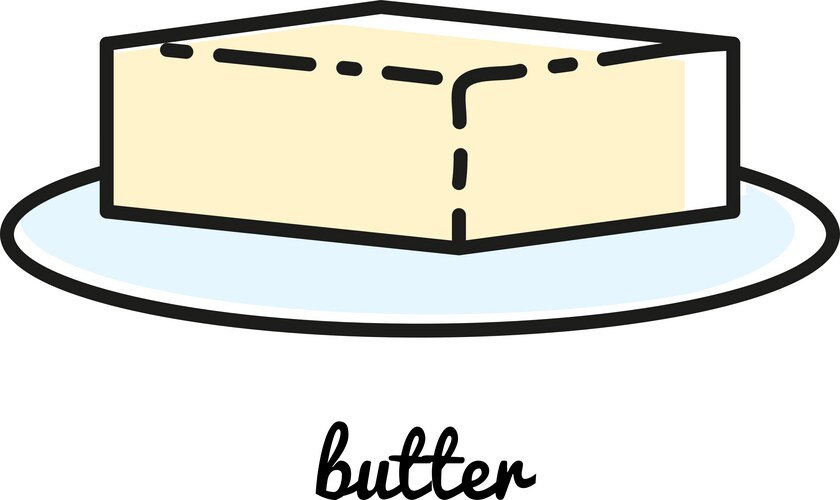 butter