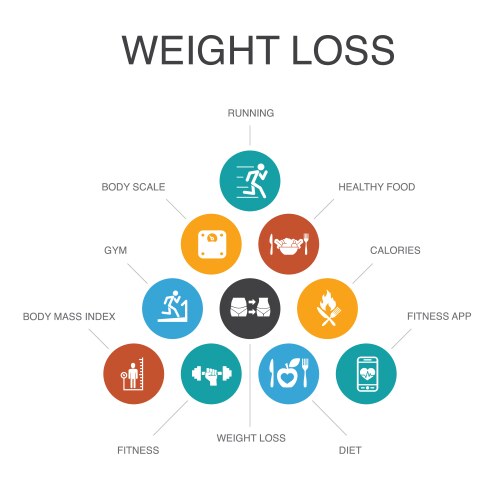 WEIGHT LOSS

RUNNING

BODY SCALE

HEALTHY FOOD

GYM

CALORIES

BODY MASS INDEX

FITNESS APP

FITNESS

WEIGHT LOSS

DIET