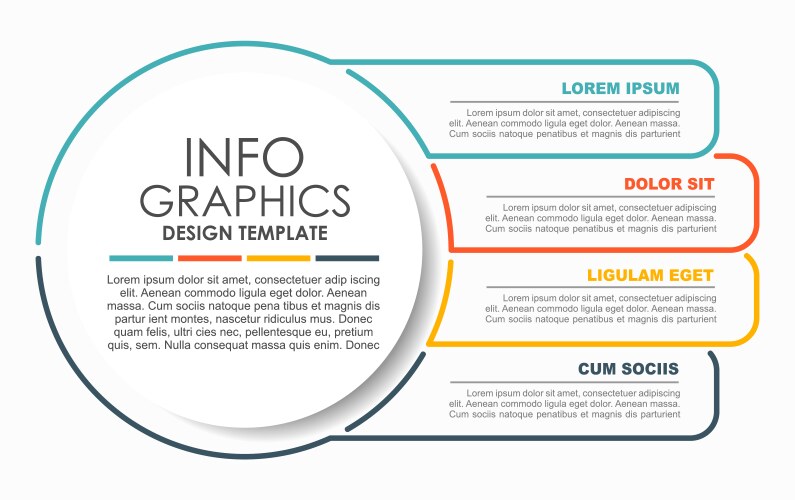 INFO
GRAPHICS
DESIGN TEMPLATE

Lorem ipsum dolor sit amet, consectetuer adip iscing elit. Aenean commodo ligula eget dolor. Aenean massa. Cum sociis natoque pena tibus et magnis dis partur ient montes, nascetur ridiculus mus. Donec quam felis, ultri cies nec, pellentesque eu, pretium quis, sem. Nulla consequat massa quis enim. Donec

LOREM IPSUM

Lorem ipsum dolor sit amet, consectetuer adipiscing elit. Aenean commodo ligula eget dolor. Aenean massa. Cum sociis natoque penatibus et magnis dis parturient

DOLOR SIT

Lorem ipsum dolor sit amet, consectetuer adipiscing elit. Aenean commodo ligula eget dolor. Aenean massa. Cum sociis natoque penatibus et magnis dis parturient

LIGULAM EGET

Lorem ipsum dolor sit amet, consectetuer adipiscing elit. Aenean commodo ligula eget dolor. Aenean massa. Cum sociis natoque penatibus et magnis dis parturient

CUM SOCIIS

Lorem ipsum dolor sit amet, consectetuer adipiscing elit. Aenean commodo ligula eget dolor. Aenean massa. Cum sociis natoque penatibus et magnis dis parturient