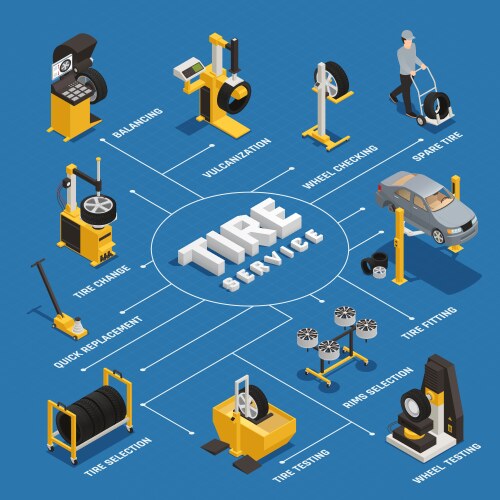 BALANCING

VULCANIZATION

WHEEL CHECKING

SPARE TIRE

TIRE SERVICE

TIRE CHANGE

QUICK REPLACEMENT

TIRE FITTING

RIMS SELECTION

TIRE SELECTION

TIRE TESTING

WHEEL TESTING