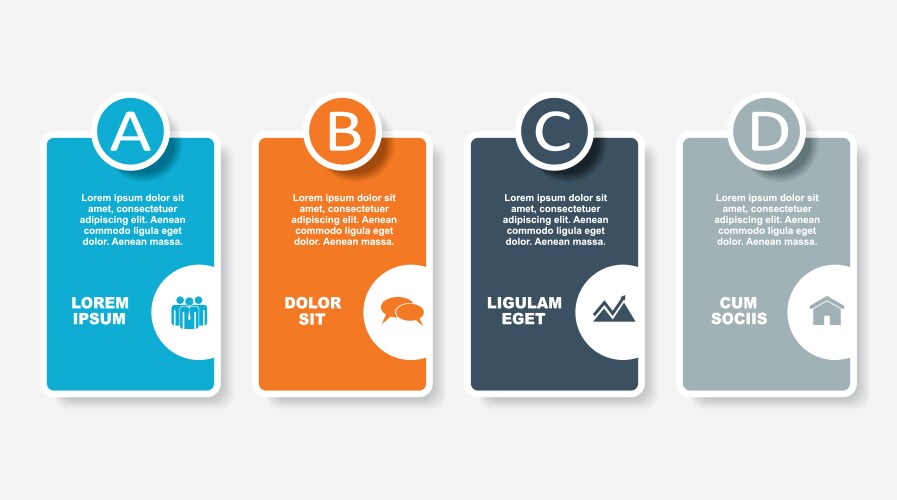 A

Lorem ipsum dolor sit amet, consectetuer adipiscing elit. Aenean commodo ligula eget dolor. Aenean massa.

LOREM IPSUM

B

Lorem ipsum dolor sit amet, consectetuer adipiscing elit. Aenean commodo ligula eget dolor. Aenean massa.

DOLOR SIT

C

Lorem ipsum dolor sit amet, consectetuer adipiscing elit. Aenean commodo ligula eget dolor. Aenean massa.

LIGULAM EGET

D

Lorem ipsum dolor sit amet, consectetuer adipiscing elit. Aenean commodo ligula eget dolor. Aenean massa.

CUM SOCIIS