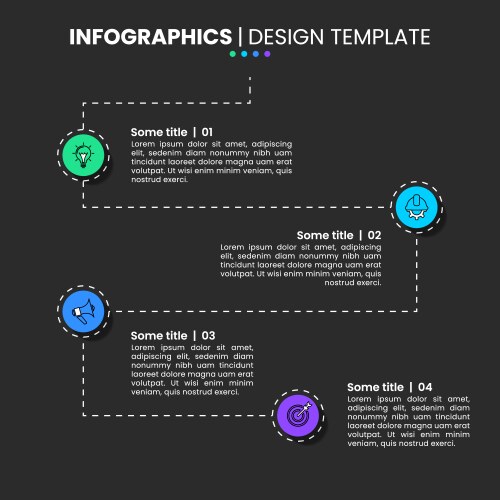 INFOGRAPHICS | DESIGN TEMPLATE

Some title | 01
Lorem ipsum dolor sit amet, adipiscing elit, sedenim diam nonummy nibh uam tincidunt laoreet dolore magna uam erat volutpat. Ut wisi enim minim veniam, quis nostrud exerci.

Some title | 02
Lorem ipsum dolor sit amet, adipiscing elit, sedenim diam nonummy nibh uam tincidunt laoreet dolore magna uam erat volutpat. Ut wisi enim minim veniam, quis nostrud exerci.

Some title | 03
Lorem ipsum dolor sit amet, adipiscing elit, sedenim diam nonummy nibh uam tincidunt laoreet dolore magna uam erat volutpat. Ut wisi enim minim veniam, quis nostrud exerci.

Some title | 04
Lorem ipsum dolor sit amet, adipiscing elit, sedenim diam nonummy nibh uam tincidunt laoreet dolore magna uam erat volutpat. Ut wisi enim minim veniam, quis nostrud exerci.