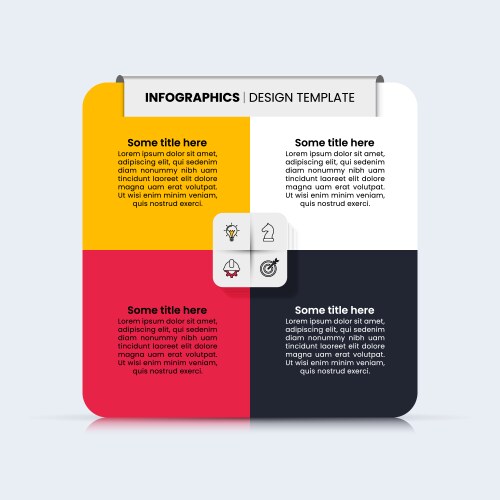 INFOGRAPHICS | DESIGN TEMPLATE

Some title here
Lorem ipsum dolor sit amet, adipiscing elit, qui sedenim diam nonummy nibh uam tincidunt laoreet elit dolore magna uam erat volutpat. Ut wisi enim minim veniam, quis nostrud exerci.

Some title here
Lorem ipsum dolor sit amet, adipiscing elit, qui sedenim diam nonummy nibh uam tincidunt laoreet elit dolore magna uam erat volutpat. Ut wisi enim minim veniam, quis nostrud exerci.

Some title here
Lorem ipsum dolor sit amet, adipiscing elit, qui sedenim diam nonummy nibh uam tincidunt laoreet elit dolore magna uam erat volutpat. Ut wisi enim minim veniam, quis nostrud exerci.

Some title here
Lorem ipsum dolor sit amet, adipiscing elit, qui sedenim diam nonummy nibh uam tincidunt laoreet elit dolore magna uam erat volutpat. Ut wisi enim minim veniam, quis nostrud exerci.