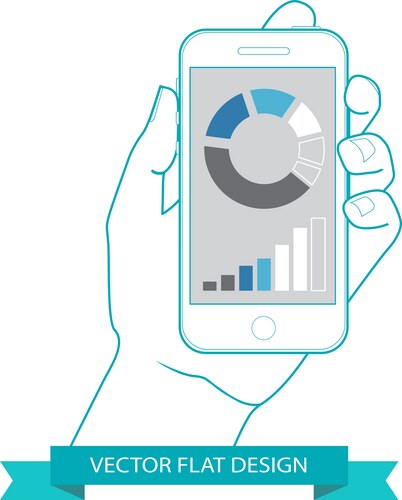 VECTOR FLAT DESIGN