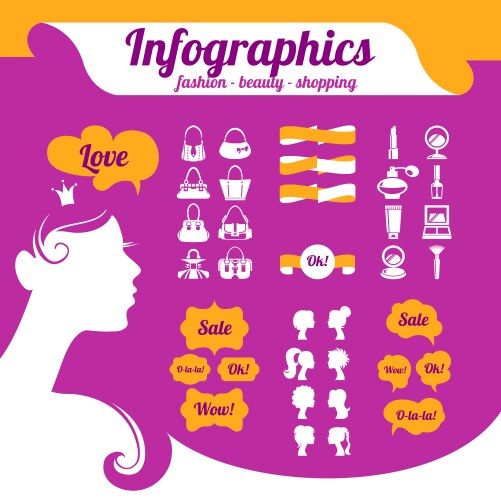 Infographics
fashion - beauty - shopping

Love

Ok!

Sale

O-la-la!

Ok!

Wow!

Sale

Wow!

Ok!

O-la-la!