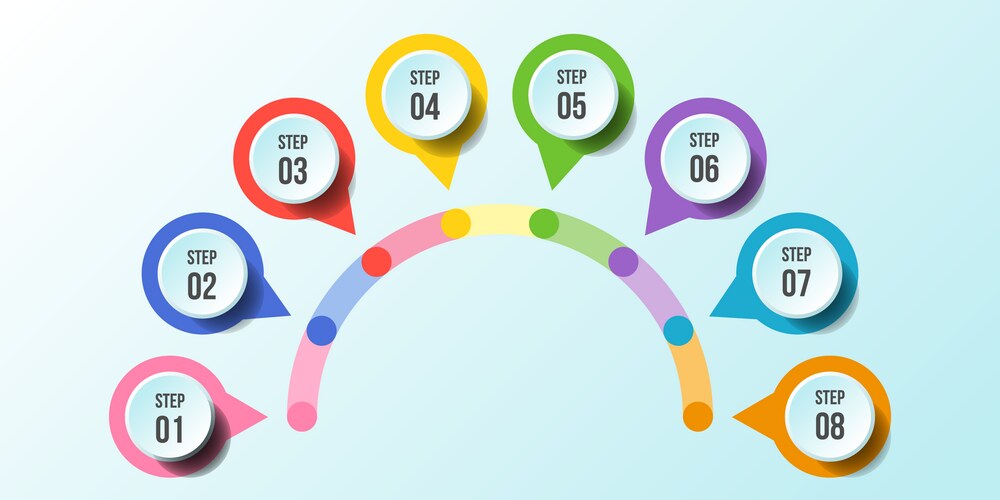 STEP
01

STEP
02

STEP
03

STEP
04

STEP
05

STEP
06

STEP
07

STEP
08