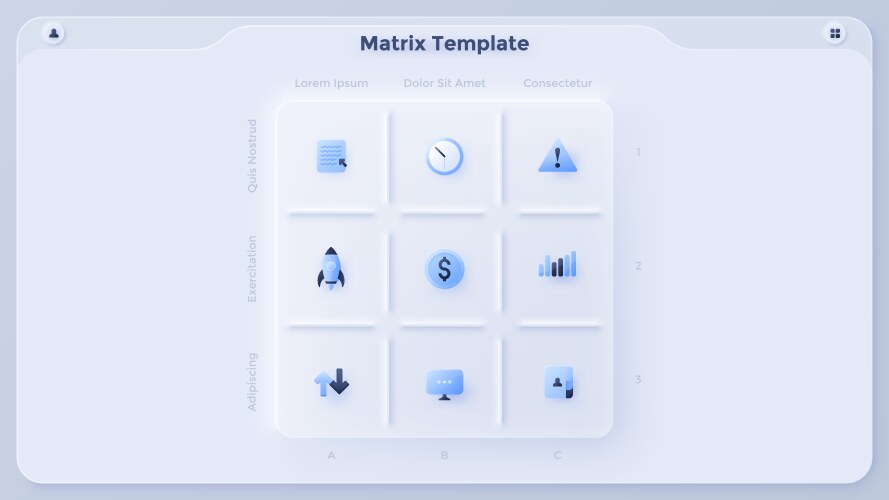 Matrix Template

Lorem Ipsum
Dolor Sit Amet
Consectetur

Quis Nostrud
Exercitation
Adipiscing

1
2
3

A
B
C