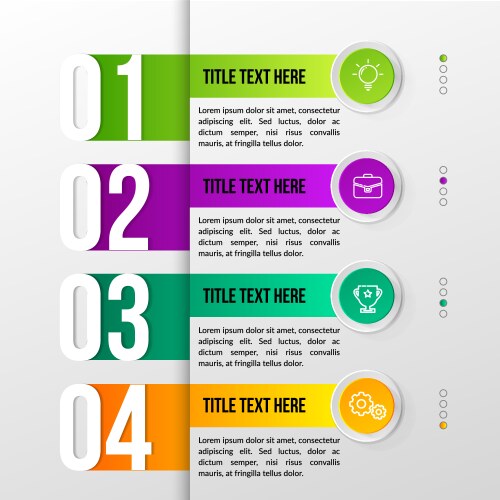 01

TITLE TEXT HERE

Lorem ipsum dolor sit amet, consectetur adipiscing elit. Sed luctus, dolor ac dictum semper, nisi risus convallis mauris, at fringilla tellus dolor.

02

TITLE TEXT HERE

Lorem ipsum dolor sit amet, consectetur adipiscing elit. Sed luctus, dolor ac dictum semper, nisi risus convallis mauris, at fringilla tellus dolor.

03

TITLE TEXT HERE

Lorem ipsum dolor sit amet, consectetur adipiscing elit. Sed luctus, dolor ac dictum semper, nisi risus convallis mauris, at fringilla tellus dolor.

04

TITLE TEXT HERE

Lorem ipsum dolor sit amet, consectetur adipiscing elit. Sed luctus, dolor ac dictum semper, nisi risus convallis mauris, at fringilla tellus dolor.