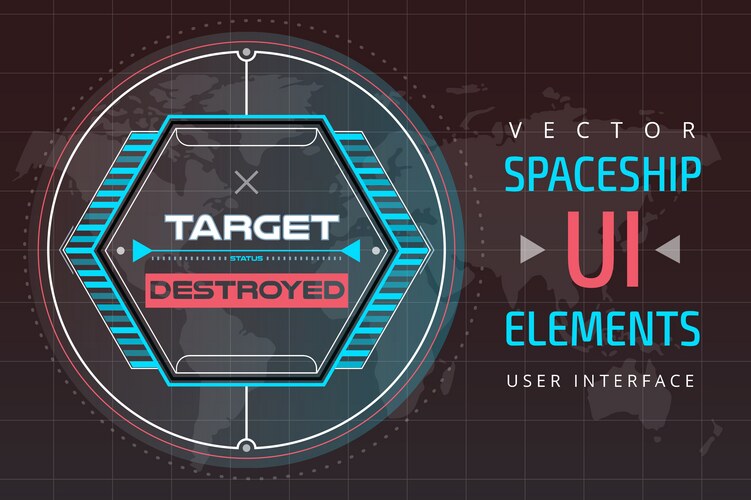 TARGET
STATUS
DESTROYED

VECTOR
SPACESHIP
UI
ELEMENTS
USER INTERFACE