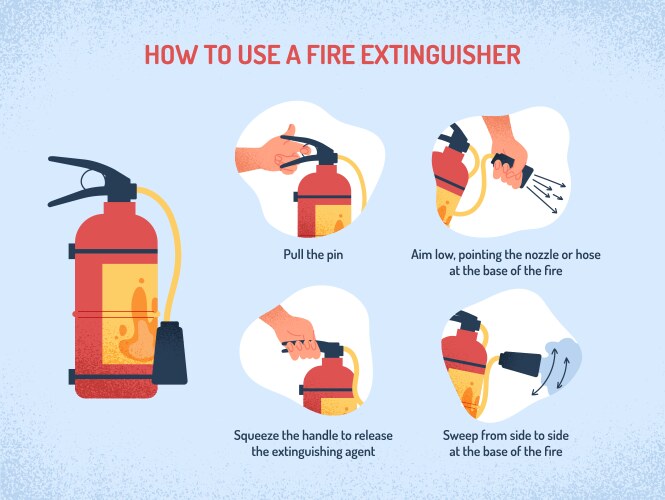 HOW TO USE A FIRE EXTINGUISHER

Pull the pin

Aim low, pointing the nozzle or hose at the base of the fire

Squeeze the handle to release the extinguishing agent

Sweep from side to side at the base of the fire