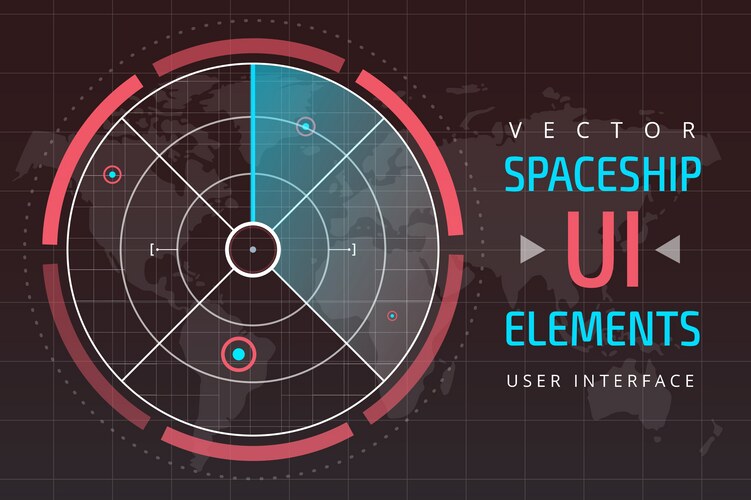 VECTOR
SPACESHIP
UI
ELEMENTS
USER INTERFACE