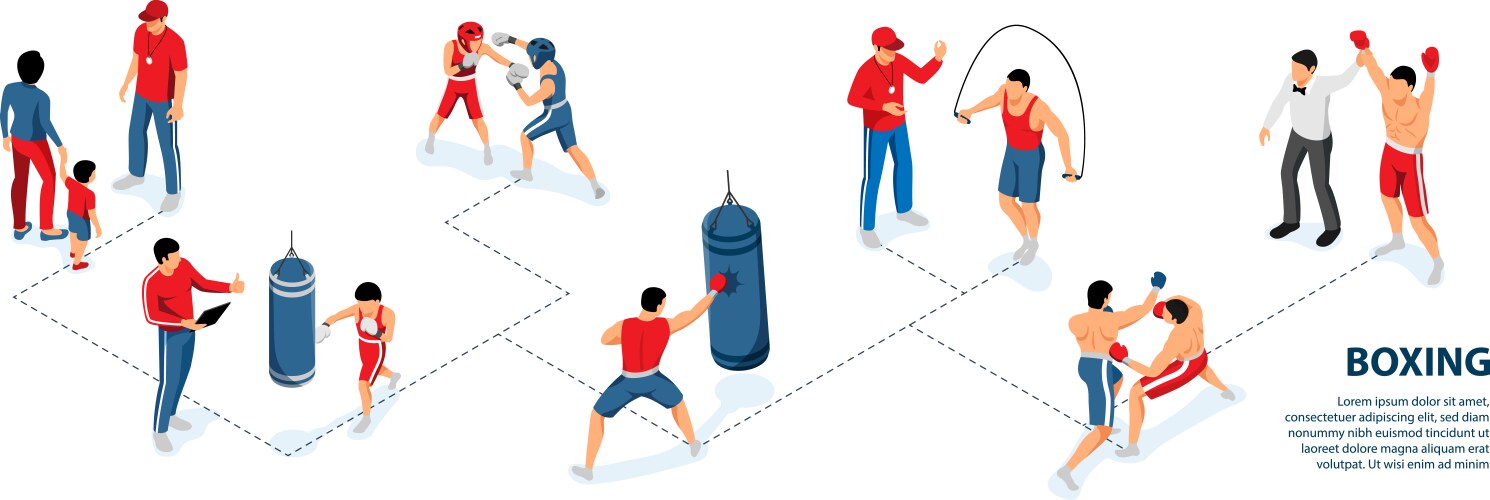 BOXING

Lorem ipsum dolor sit amet, consectetuer adipiscing elit, sed diam nonummy nibh euismod tincidunt ut laoreet dolore magna aliquam erat volutpat. Ut wisi enim ad minim