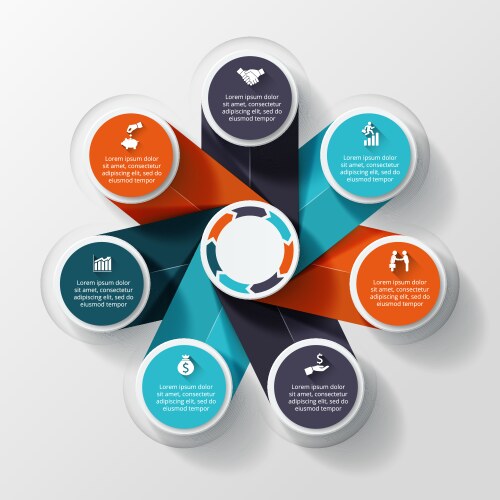 Lorem ipsum dolor sit amet, consectetur adipiscing elit, sed do eiusmod tempor

Lorem ipsum dolor sit amet, consectetur adipiscing elit, sed do eiusmod tempor

Lorem ipsum dolor sit amet, consectetur adipiscing elit, sed do eiusmod tempor

Lorem ipsum dolor sit amet, consectetur adipiscing elit, sed do eiusmod tempor

Lorem ipsum dolor sit amet, consectetur adipiscing elit, sed do eiusmod tempor

Lorem ipsum dolor sit amet, consectetur adipiscing elit, sed do eiusmod tempor

Lorem ipsum dolor sit amet, consectetur adipiscing elit, sed do eiusmod tempor